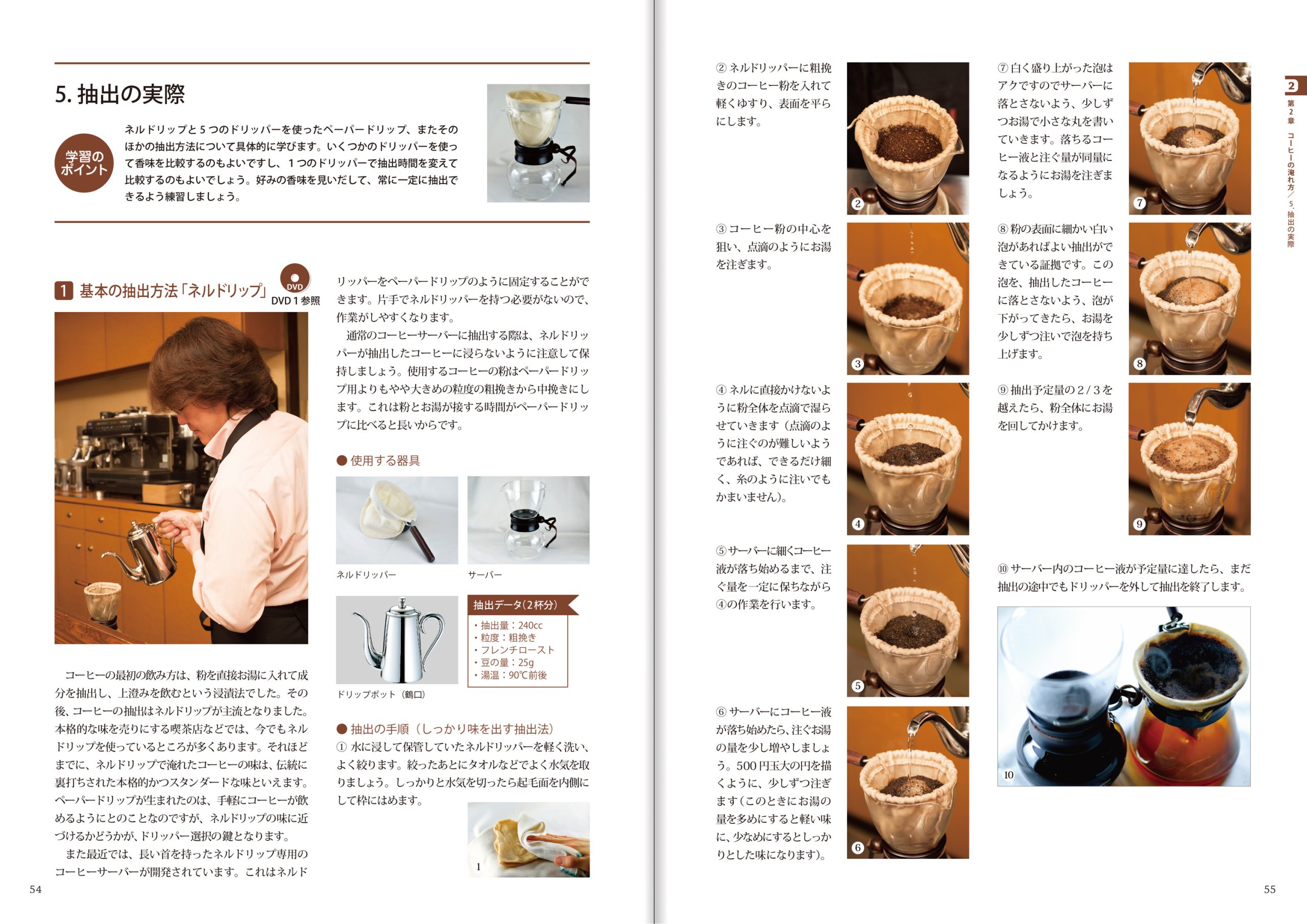 5. 抽出の実際

学習のポイント

ネルドリップと５つのドリッパーを使ったペーパードリップ、またそのほかの抽出方法について具体的に学びます。いくつかのドリッパーを使って香味を比較するのもよいですし、１つのドリッパーで抽出時間を変えて比較するのもよいでしょう。好みの香味を見いだして、常に一定に抽出できるよう練習しましょう。

1 基本の抽出方法「ネルドリップ」

DVD
DVD 1 参照

コーヒーの最初の飲み方は、粉を直接お湯に入れて成分を抽出し、上澄みを飲むという浸漬法でした。その後、コーヒーの抽出はネルドリップが主流となりました。本格的な味を売りにする喫茶店などでは、今でもネルドリップを使っているところが多くあります。それほどまでに、ネルドリップで淹れたコーヒーの味は、伝統に裏打ちされた本格的かつスタンダードな味といえます。ペーパードリップが生まれたのは、手軽にコーヒーが飲めるようにとのことなのですが、ネルドリップの味に近づけるかどうかが、ドリッパー選択の鍵となります。

また最近では、長い首を持ったネルドリップ専用のコーヒーサーバーが開発されています。これはネルドリッパーをペーパードリップのように固定することができます。片手でネルドリッパーを持つ必要がないので、作業がしやすくなります。

通常のコーヒーサーバーに抽出する際は、ネルドリッパーが抽出したコーヒーに浸らないように注意して保持しましょう。使用するコーヒーの粉はペーパードリップ用よりもやや大きめの粒度の粗挽きから中挽きにします。これは粉とお湯が接する時間がペーパードリップに比べると長いからです。

● 使用する器具

ネルドリッパー

サーバー

ドリップポット（鶴口）

抽出データ（2杯分）
・抽出量：240cc
・粒度：粗挽き
・フレンチロースト
・豆の量：25g
・湯温：90℃前後

● 抽出の手順（しっかり味を出す抽出法）
① 水に浸して保管していたネルドリッパーを軽く洗い、よく絞ります。絞ったあとにタオルなどでよく水気を取りましょう。しっかりと水気を切ったら起毛面を内側にして枠にはめます。

1

54

② ネルドリッパーに粗挽きのコーヒー粉を入れて軽くゆすり、表面を平らにします。

2

③ コーヒー粉の中心を狙い、点滴のようにお湯を注ぎます。

3

④ ネルに直接かけないように粉全体を点滴で湿らせていきます（点滴のように注ぐのが難しいようであれば、できるだけ細く、糸のように注いでもかまいません）。

4

⑤ サーバーに細くコーヒー液が落ち始めるまで、注ぐ量を一定に保ちながら④の作業を行います。

5

⑥ サーバーにコーヒー液が落ち始めたら、注ぐお湯の量を少し増やしましょう。500円玉大の円を描くように、少しずつ注ぎます（このときにお湯の量を多めにすると軽い味に、少なめにするとしっかりとした味になります）。

6

⑦ 白く盛り上がった泡はアクですのでサーバーに落とさないよう、少しずつお湯で小さな丸を書いていきます。落ちるコーヒー液と注ぐ量が同量になるようにお湯を注ぎましょう。

7

⑧ 粉の表面に細かい白い泡があればよい抽出ができている証拠です。この泡を、抽出したコーヒーに落とさないよう、泡が下がってきたら、お湯を少しずつ注いで泡を持ち上げます。

8

⑨ 抽出予定量の２/３を越えたら、粉全体にお湯を回してかけます。

9

⑩ サーバー内のコーヒー液が予定量に達したら、まだ抽出の途中でもドリッパーを外して抽出を終了します。

10

2
第2章 コーヒーの淹れ方／5. 抽出の実際

55